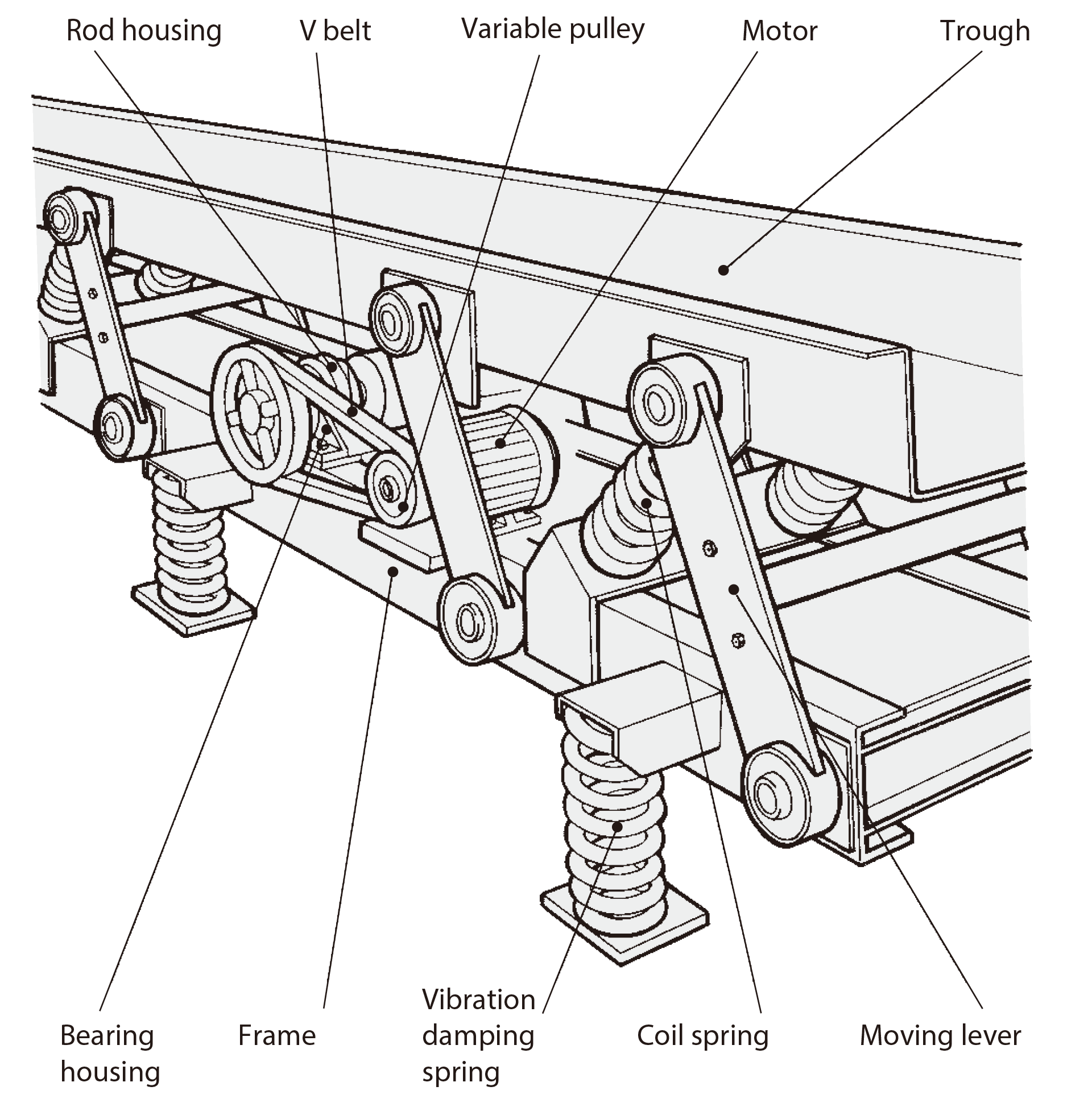 Rod housing
V belt
Variable pulley
Motor
Trough

Bearing housing
Frame
Vibration damping spring
Coil spring
Moving lever