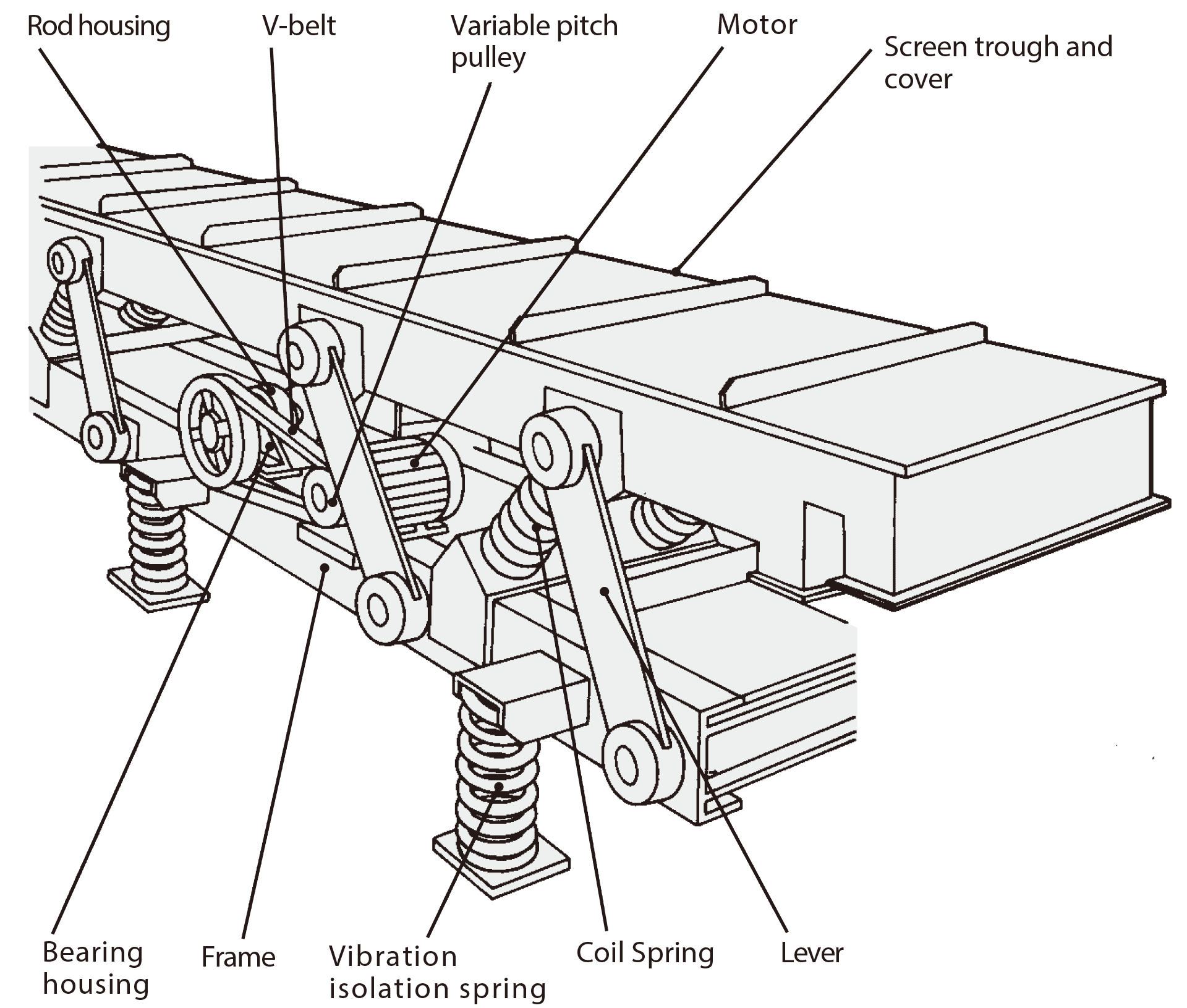 Rod housing

V-belt

Variable pitch pulley

Motor

Screen trough and cover

Bearing housing

Frame

Vibration isolation spring

Coil Spring

Lever