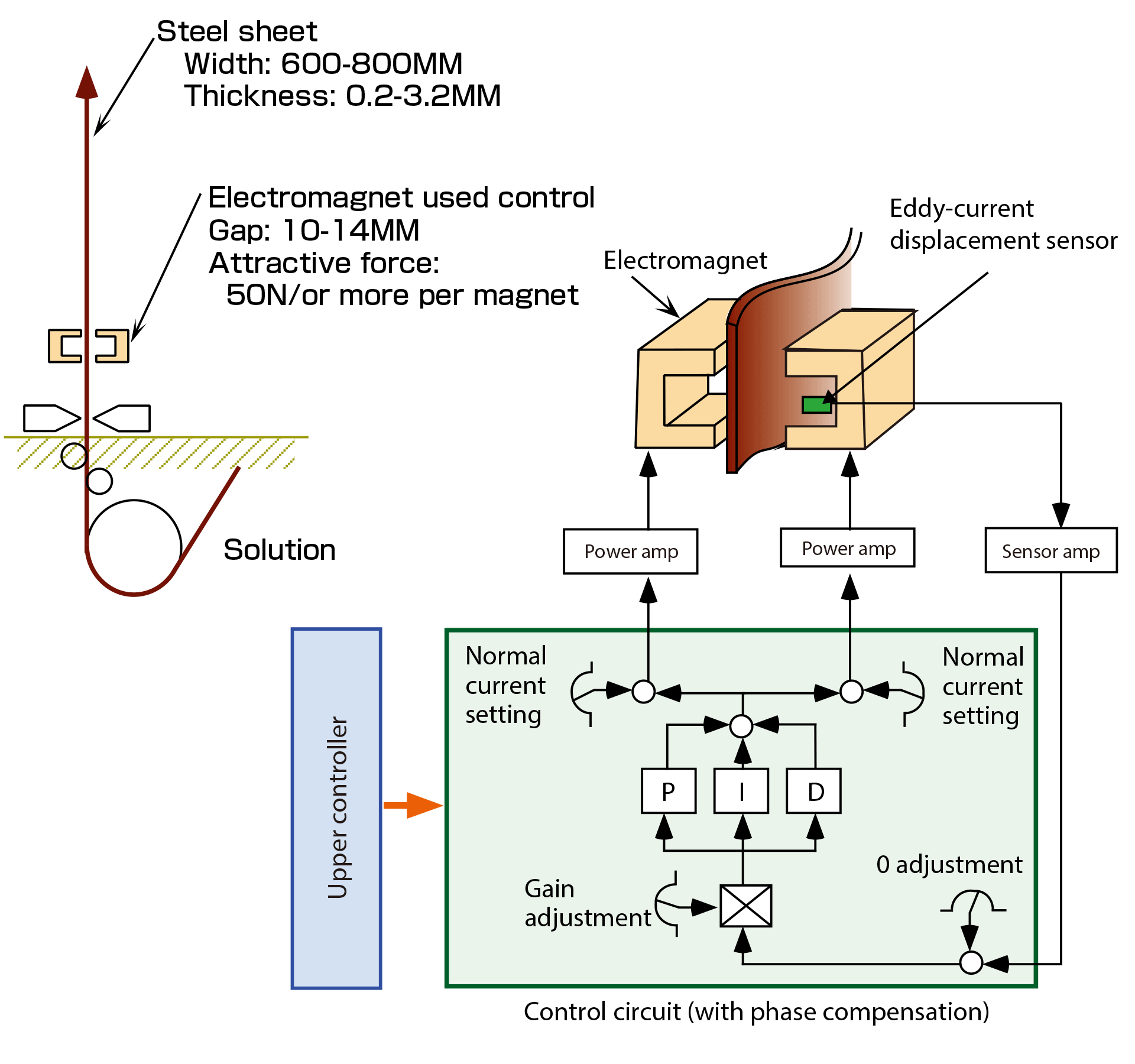 Steel sheet
Width: 600-800MM
Thickness: 0.2-3.2MM

Electromagnet used control
Gap: 10-14MM
Attractive force:
50N/or more per magnet

Solution

Electromagnet

Eddy-current
displacement sensor

Power amp

Power amp

Sensor amp

Upper controller

Normal
current
setting

Normal
current
setting

P

I

D

Gain
adjustment

0 adjustment

Control circuit (with phase compensation)