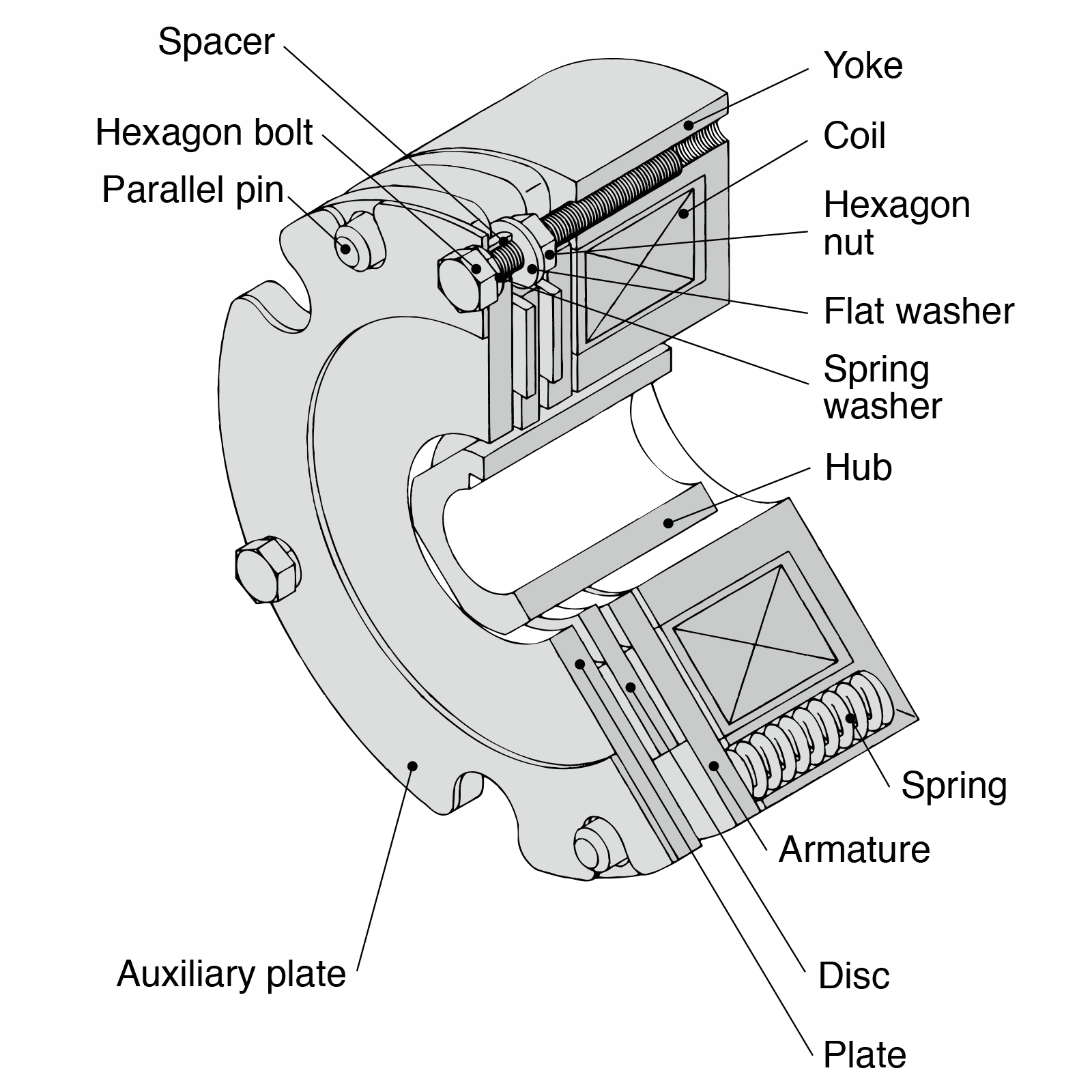 Spacer

Hexagon bolt

Parallel pin

Yoke

Coil

Hexagon nut

Flat washer

Spring washer

Hub

Spring

Armature

Auxiliary plate

Disc

Plate