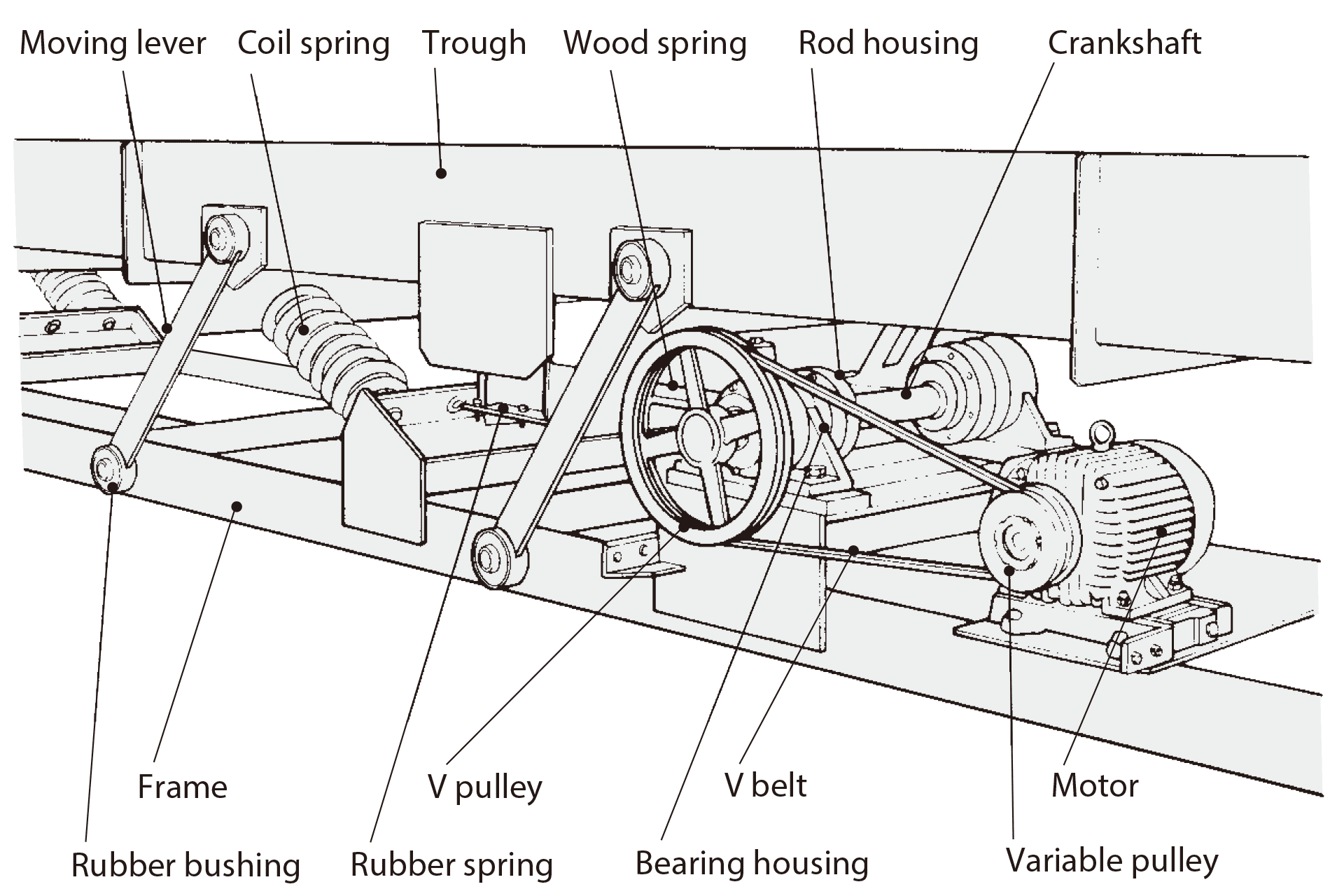 Moving lever Coil spring Trough Wood spring Rod housing Crankshaft

Frame V pulley V belt Motor

Rubber bushing Rubber spring Bearing housing Variable pulley