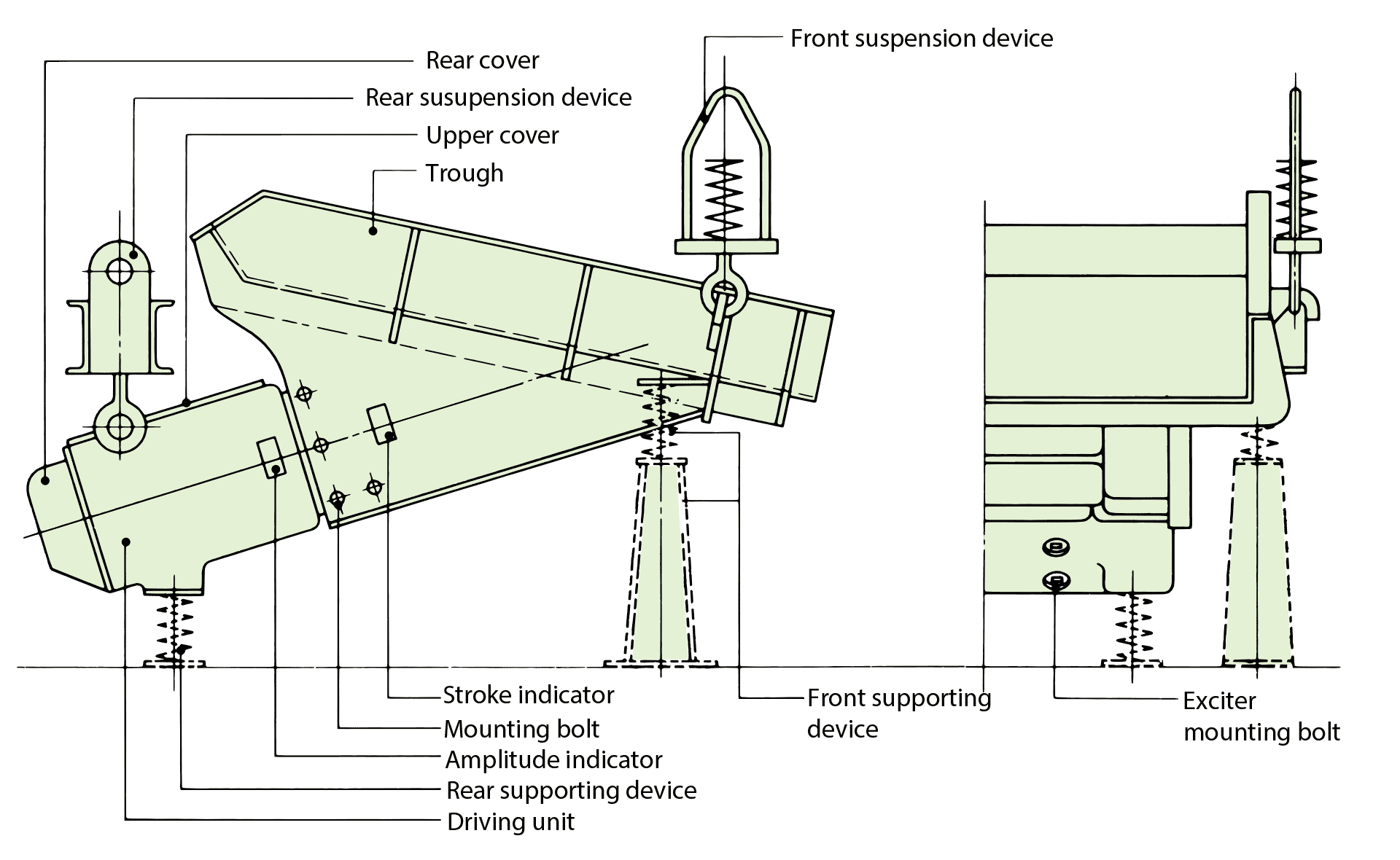 Front suspension device

Rear cover

Rear susupension device

Upper cover

Trough

Stroke indicator

Mounting bolt

Amplitude indicator

Rear supporting device

Driving unit

Front supporting device

Exciter mounting bolt