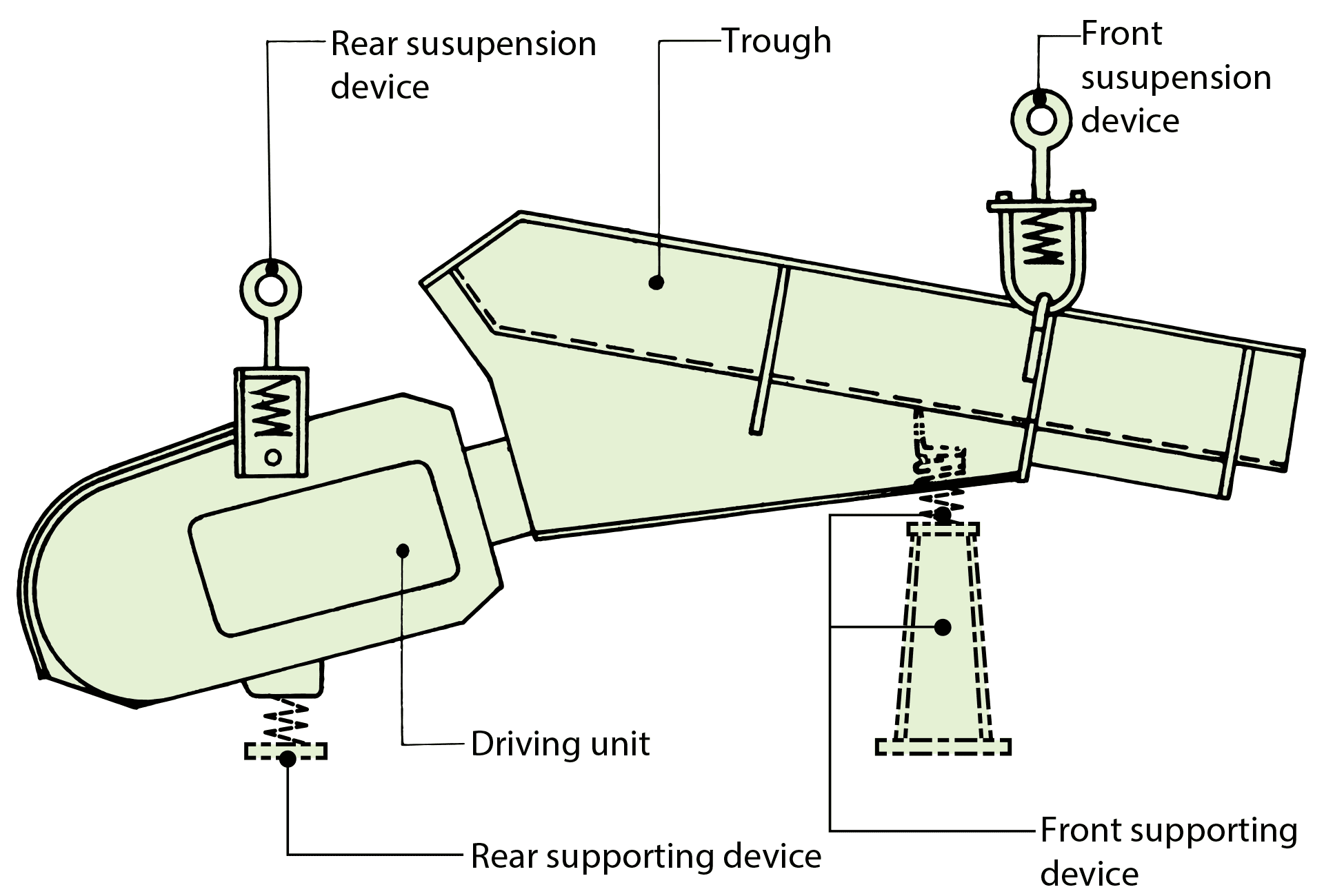 Rear susupension device

Trough

Front susupension device

Driving unit

Rear supporting device

Front supporting device