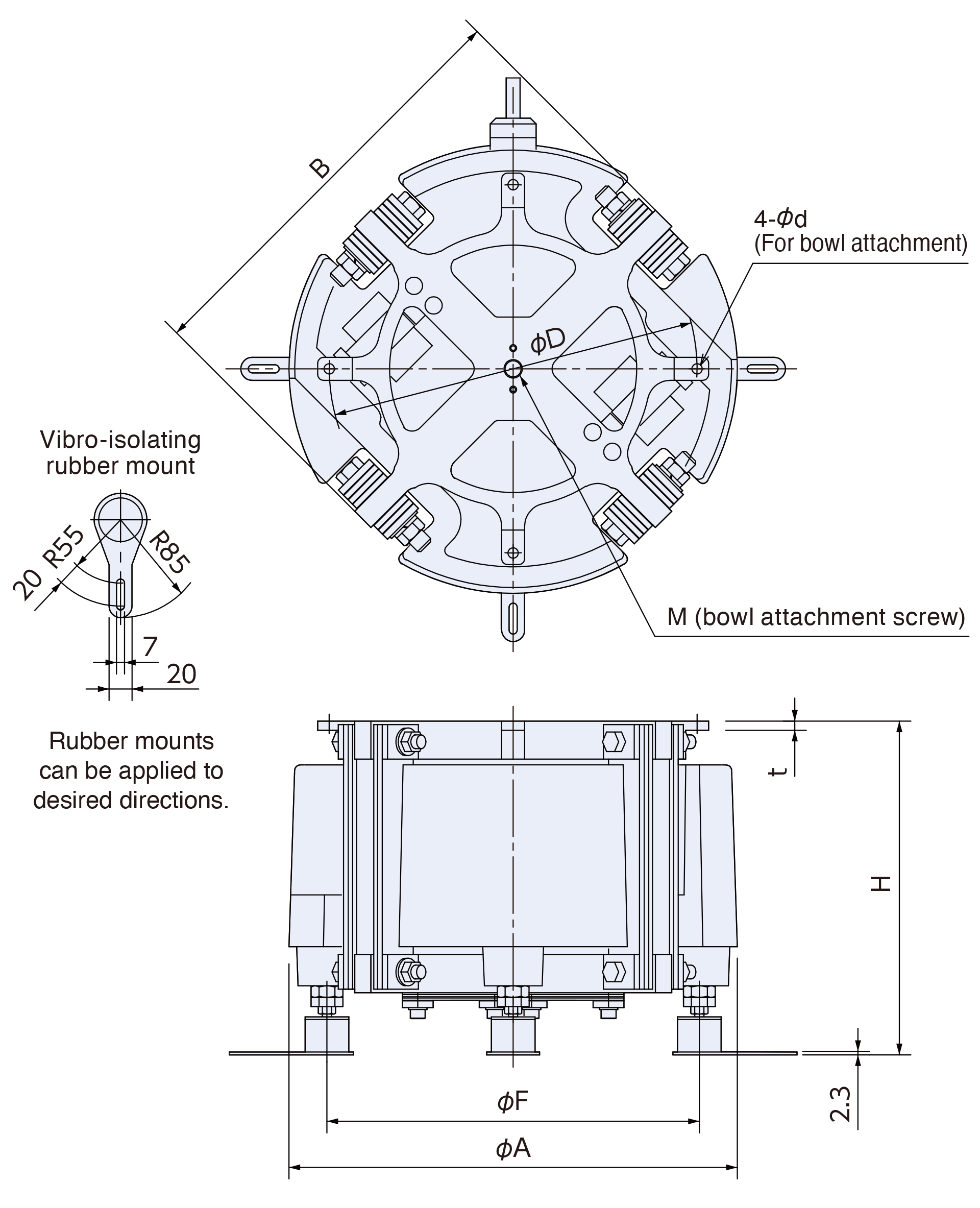 B

4-$\phi$d
(For bowl attachment)

$\phi$D

Vibro-isolating rubber mount

20 R55 R85

7

20

M (bowl attachment screw)

Rubber mounts can be applied to desired directions.

t

H

2.3

$\phi$F

$\phi$A