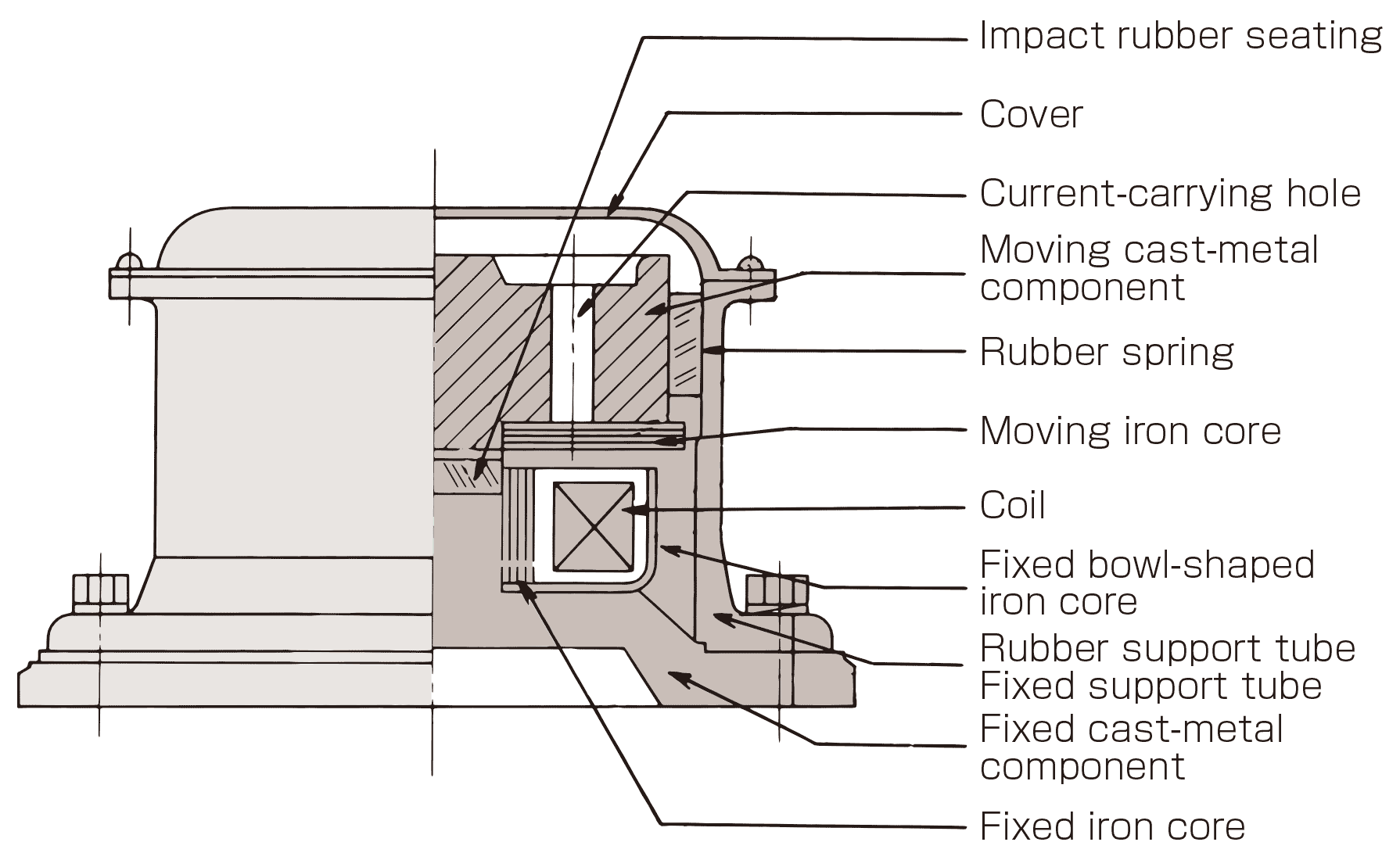 Impact rubber seating

Cover

Current-carrying hole

Moving cast-metal component

Rubber spring

Moving iron core

Coil

Fixed bowl-shaped iron core

Rubber support tube

Fixed support tube

Fixed cast-metal component

Fixed iron core