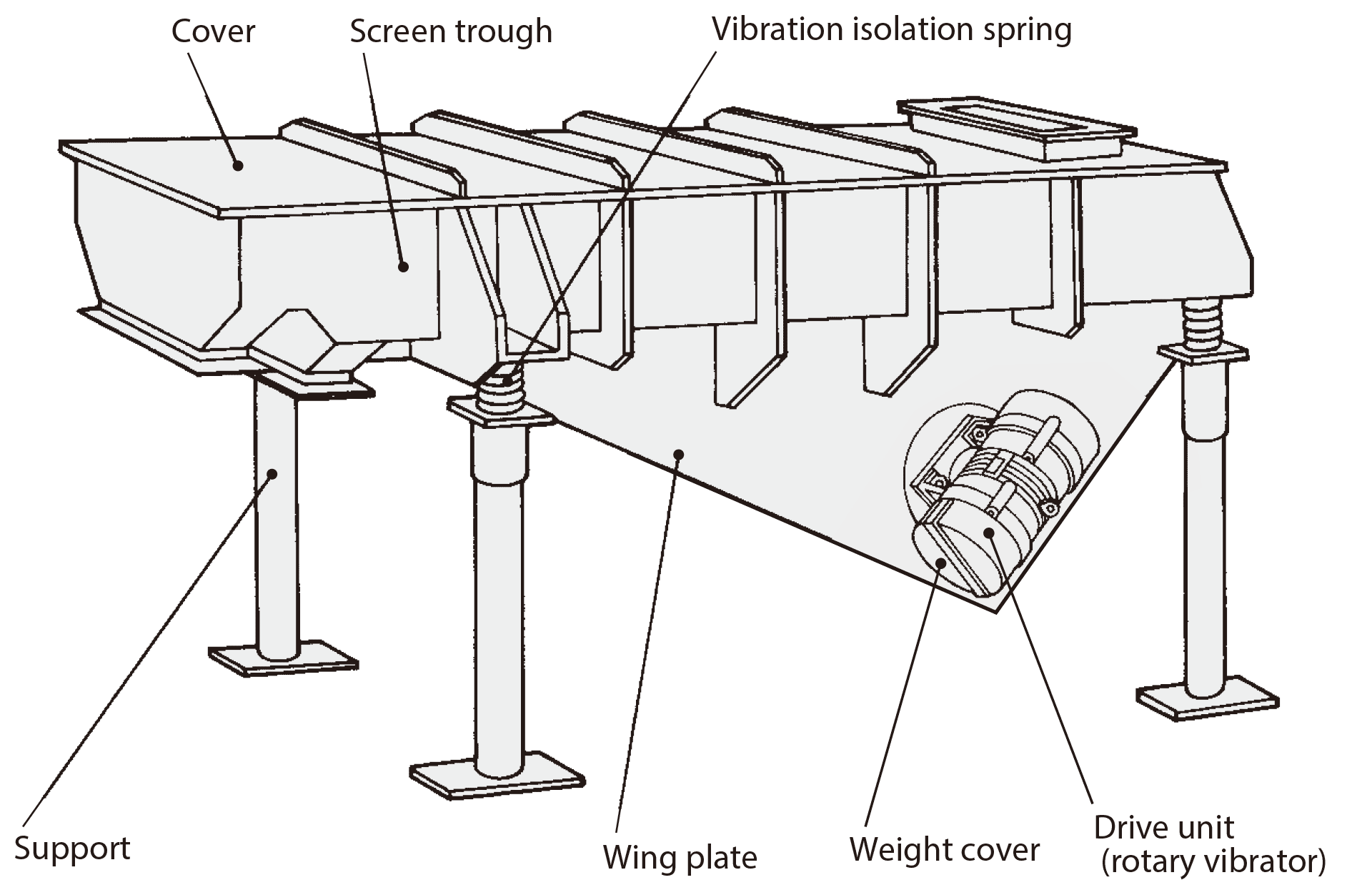 Cover
Screen trough
Vibration isolation spring
Support
Wing plate
Weight cover
Drive unit
(rotary vibrator)