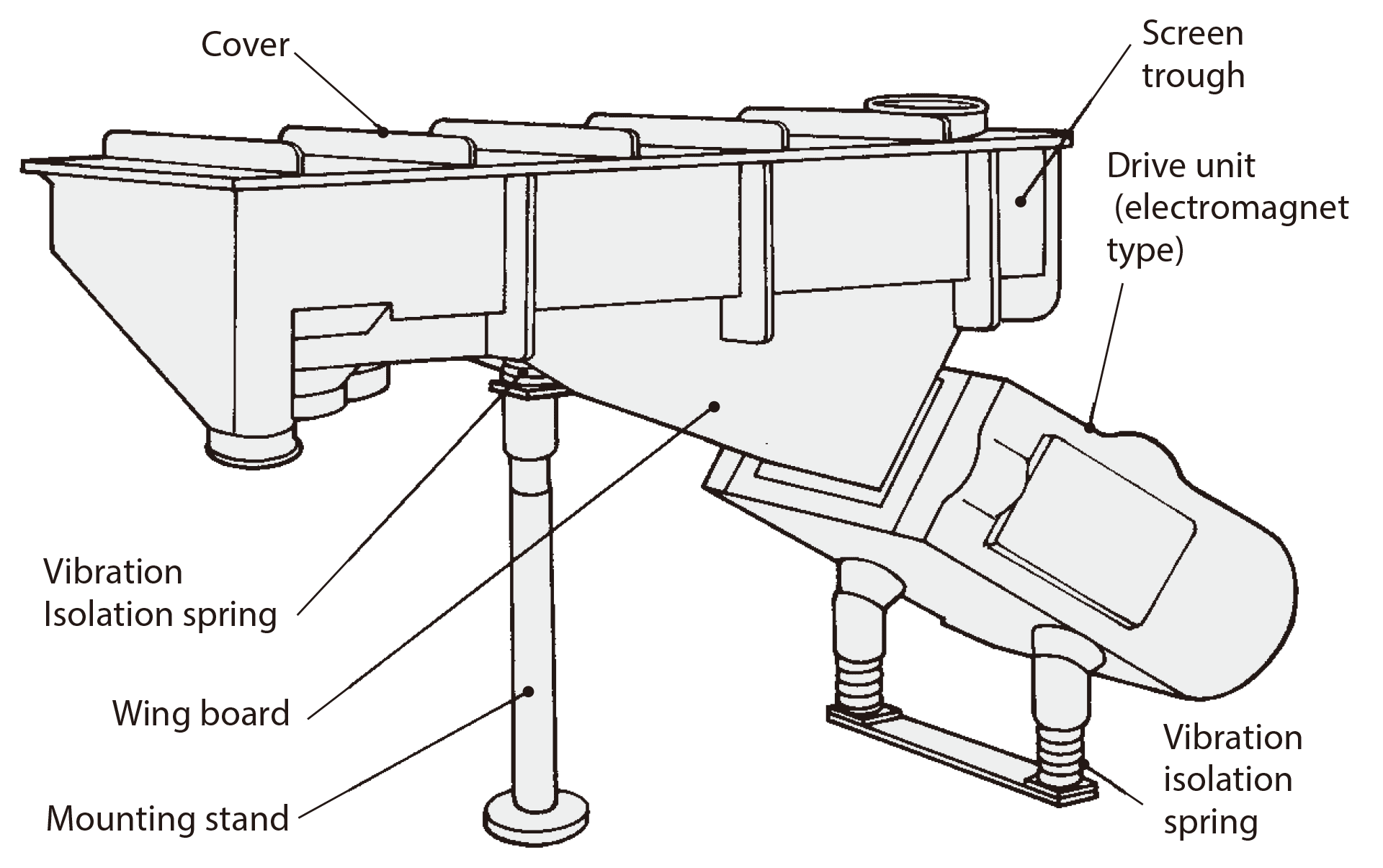 Cover

Screen trough

Drive unit (electromagnet type)

Vibration Isolation spring

Wing board

Mounting stand

Vibration isolation spring